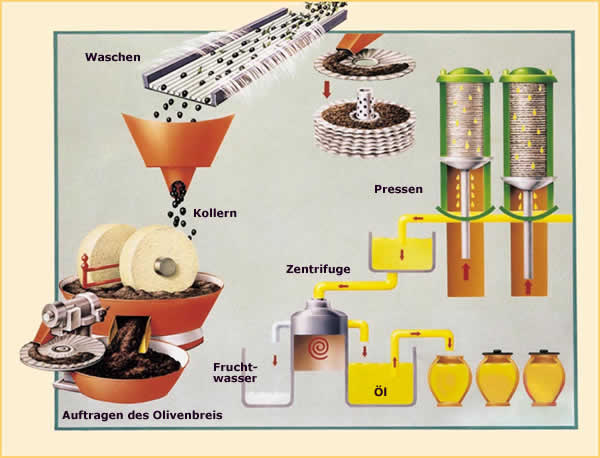 Waschen

Kollern

Pressen

Zentrifuge

Fruchtwasser

Öl

Auftragen des Olivenbreis